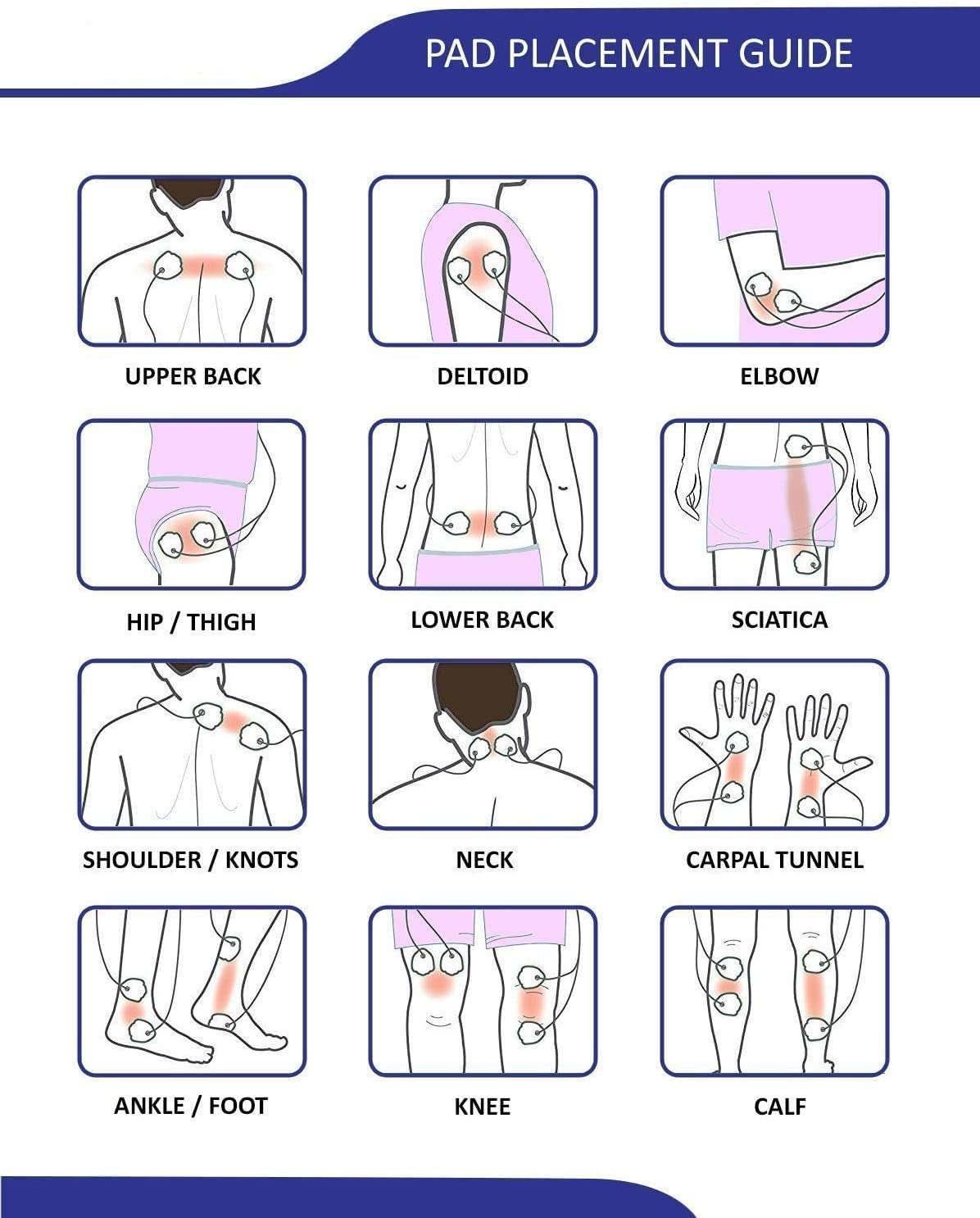 PAD PLACEMENT GUIDE

UPPER BACK

DELTOID

ELBOW

HIP / THIGH

LOWER BACK

SCIATICA

SHOULDER / KNOTS

NECK

CARPAL TUNNEL

ANKLE / FOOT

KNEE

CALF