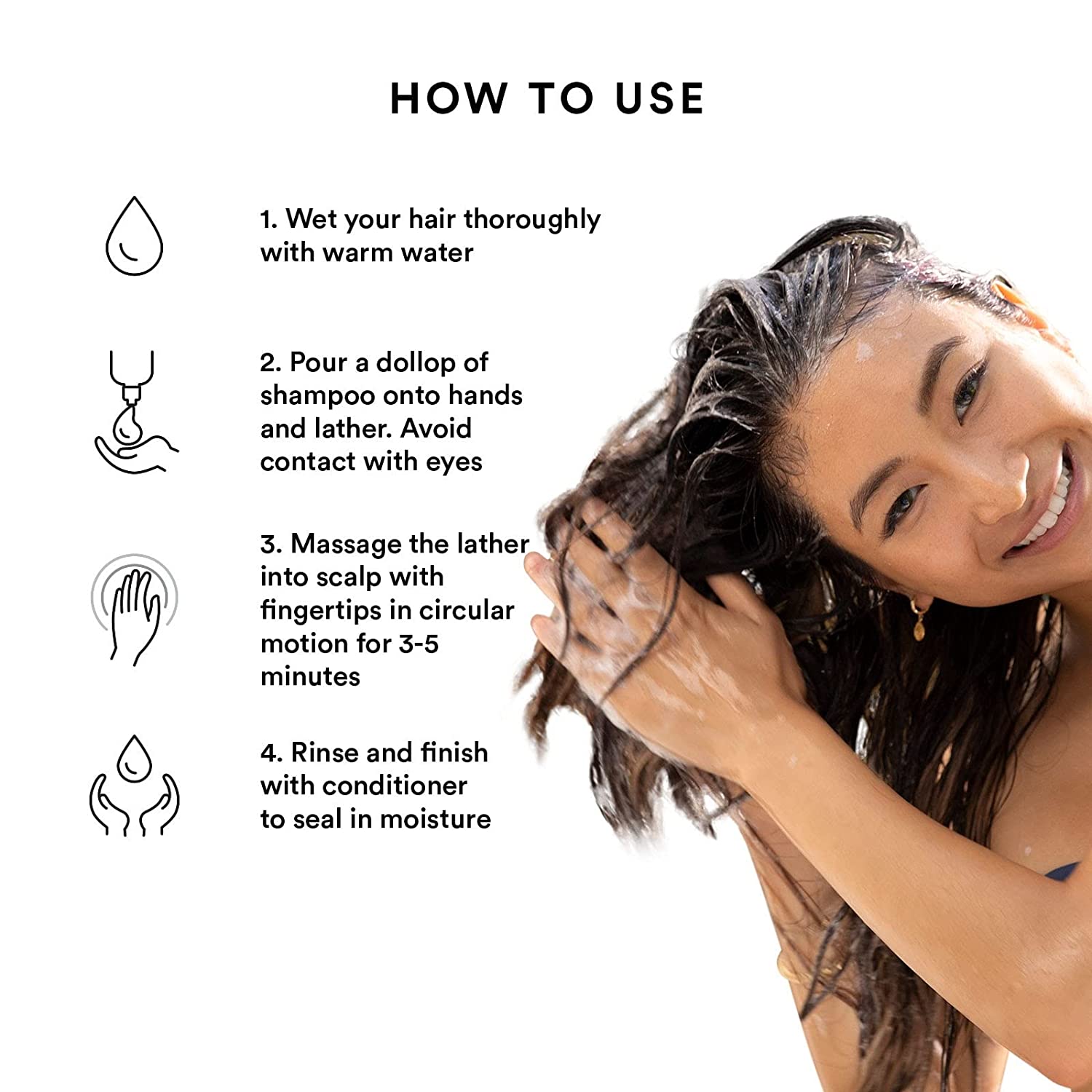 HOW TO USE

1. Wet your hair thoroughly with warm water

2. Pour a dollop of shampoo onto hands and lather. Avoid contact with eyes

3. Massage the lather into scalp with fingertips in circular motion for 3-5 minutes

4. Rinse and finish with conditioner to seal in moisture