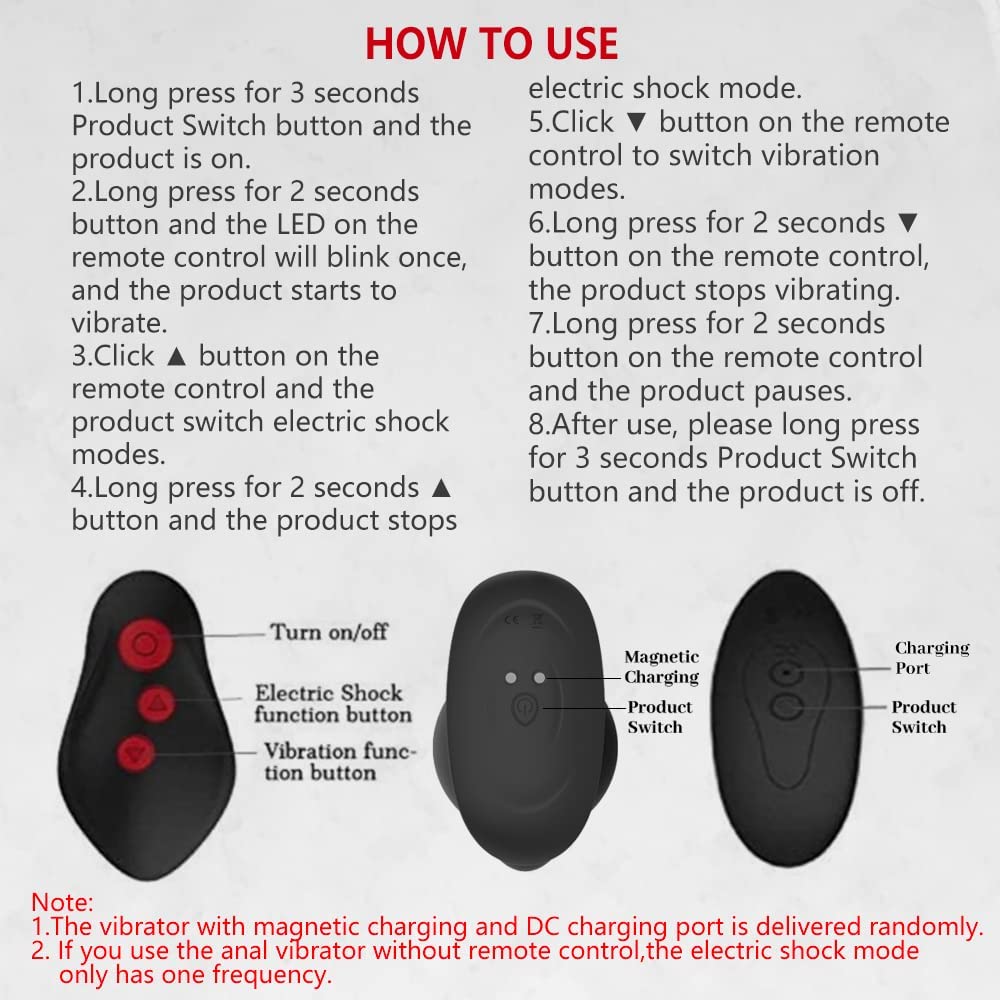 HOW TO USE

1.Long press for 3 seconds Product Switch button and the product is on.
2.Long press for 2 seconds button and the LED on the remote control will blink once, and the product starts to vibrate.
3.Click ▲ button on the remote control and the product switch electric shock modes.
4.Long press for 2 seconds ▲ button and the product stops electric shock mode.
5.Click ▼ button on the remote control to switch vibration modes.
6.Long press for 2 seconds ▼ button on the remote control, the product stops vibrating.
7.Long press for 2 seconds button on the remote control and the product pauses.
8.After use, please long press for 3 seconds Product Switch button and the product is off.

Turn on/off
Electric Shock function button
Vibration function button

Magnetic Charging
Product Switch

Charging Port
Product Switch

Note:
1.The vibrator with magnetic charging and DC charging port is delivered randomly.
2. If you use the anal vibrator without remote control,the electric shock mode only has one frequency.