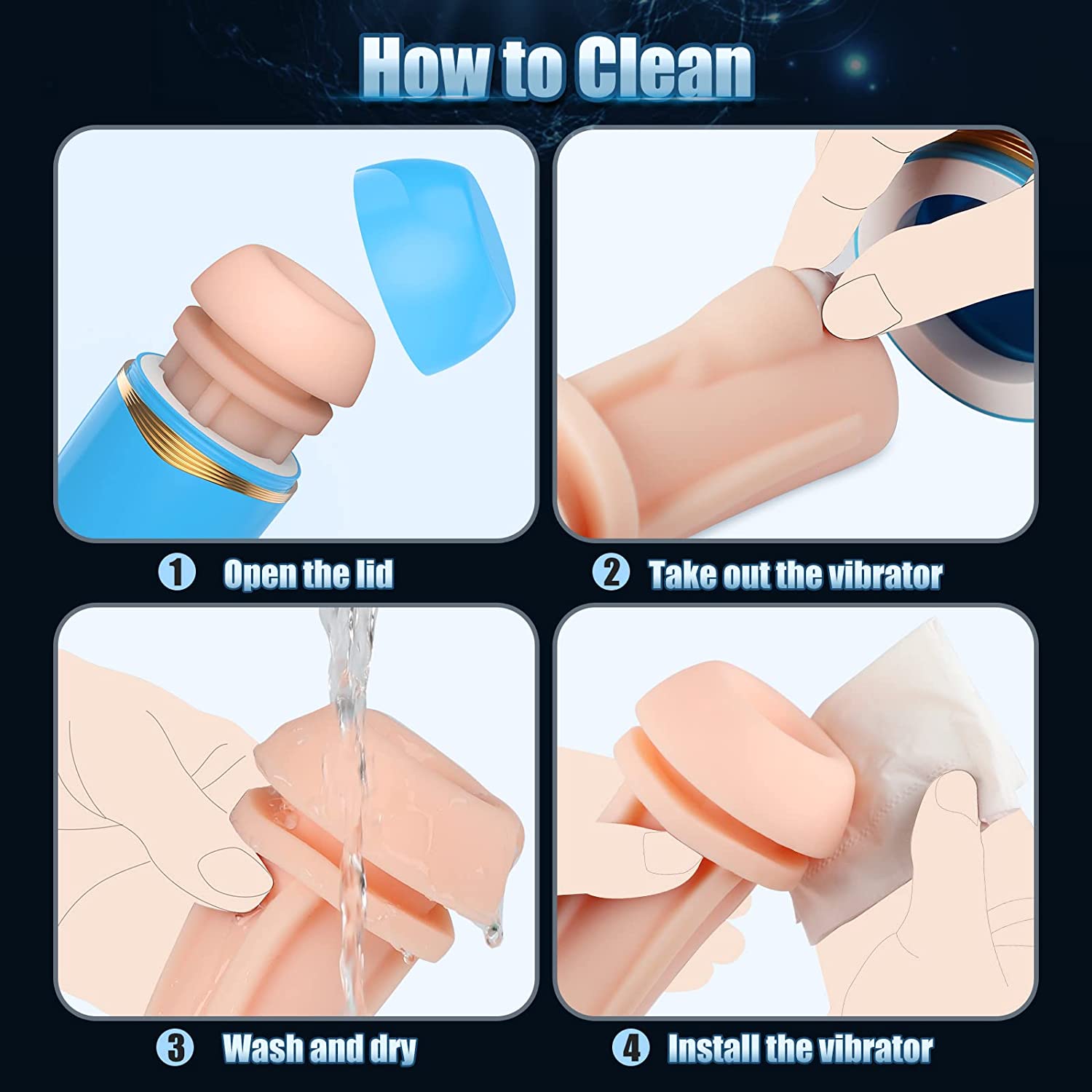 How to Clean

1 Open the lid

2 Take out the vibrator

3 Wash and dry

4 Install the vibrator