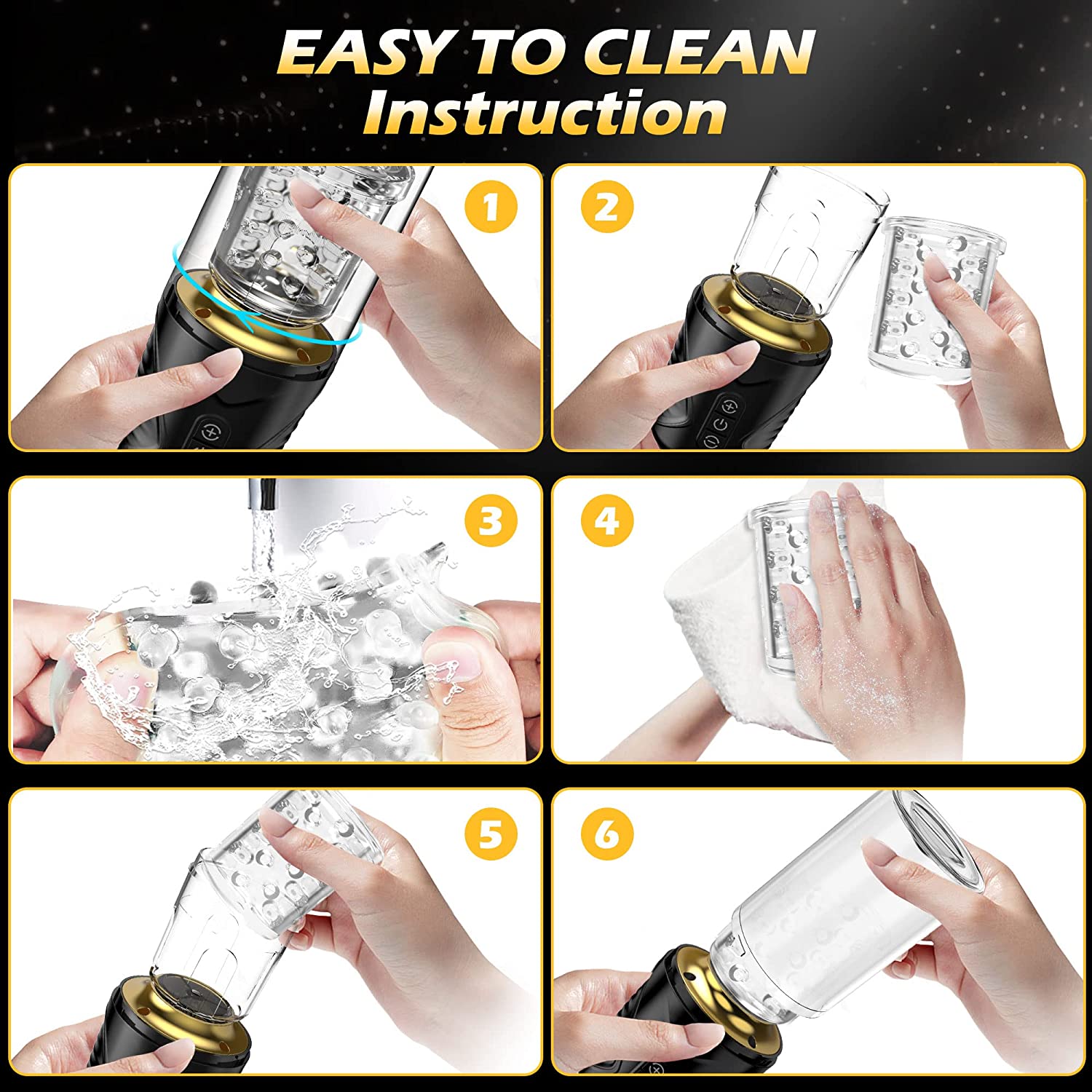 EASY TO CLEAN
Instruction

1

2

3

4

5

6