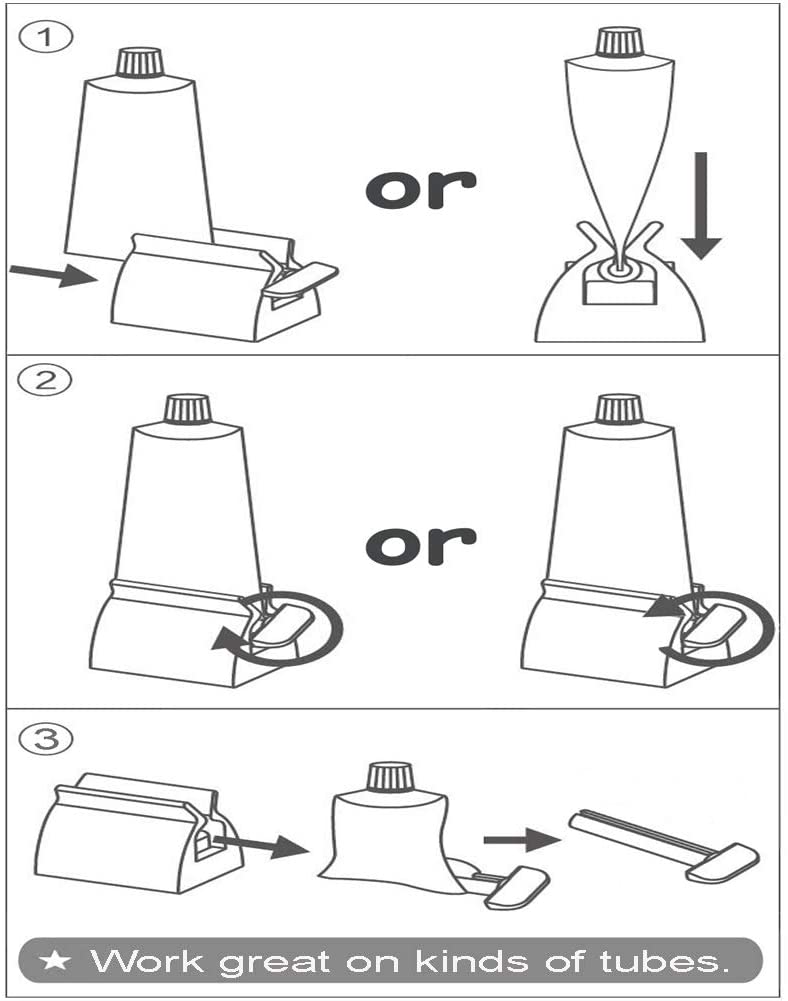 ①

or

②

or

③

★ Work great on kinds of tubes.