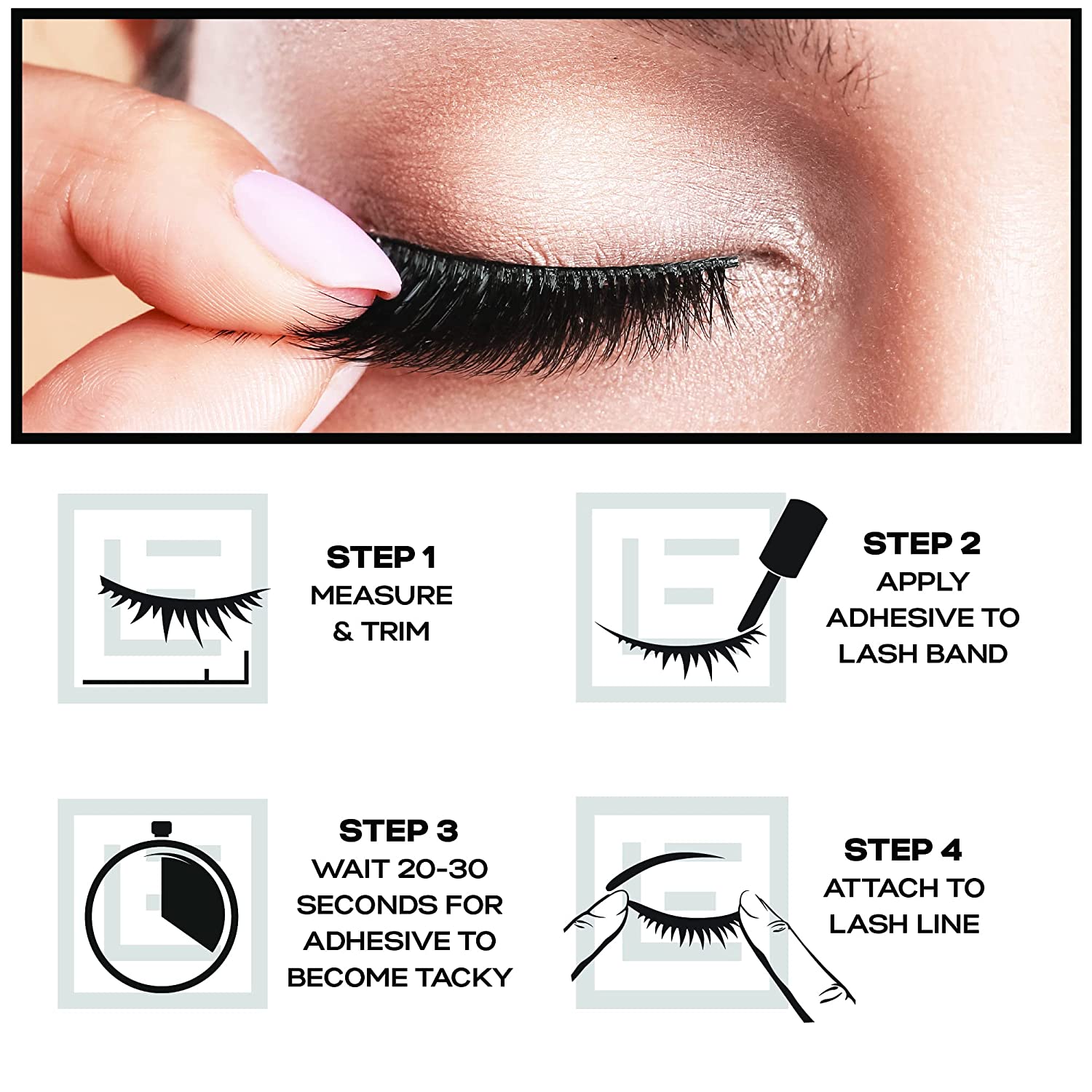 STEP 1
MEASURE & TRIM

STEP 2
APPLY ADHESIVE TO LASH BAND

STEP 3
WAIT 20-30 SECONDS FOR ADHESIVE TO BECOME TACKY

STEP 4
ATTACH TO LASH LINE