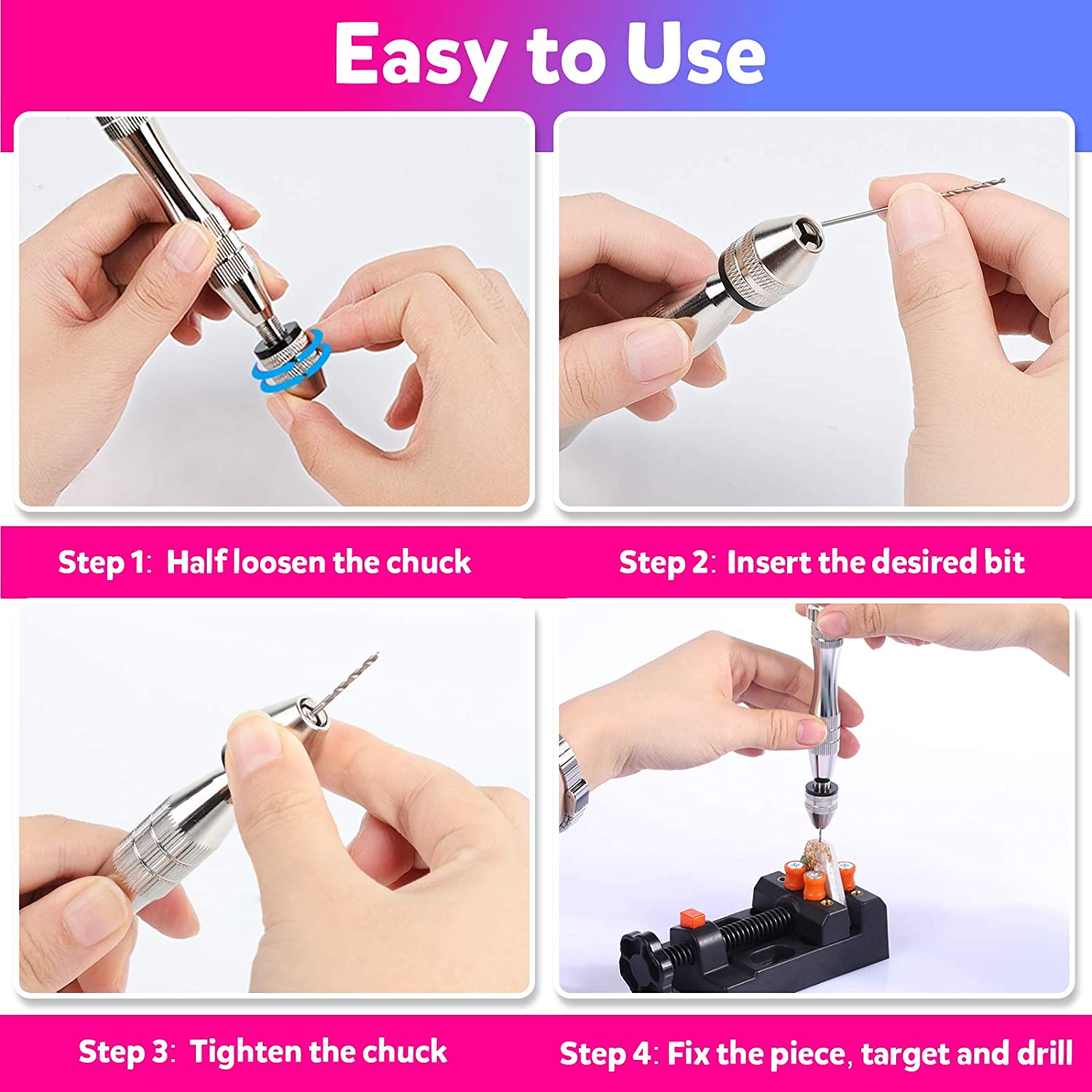 Easy to Use

Step 1: Half loosen the chuck

Step 2: Insert the desired bit

Step 3: Tighten the chuck

Step 4: Fix the piece, target and drill