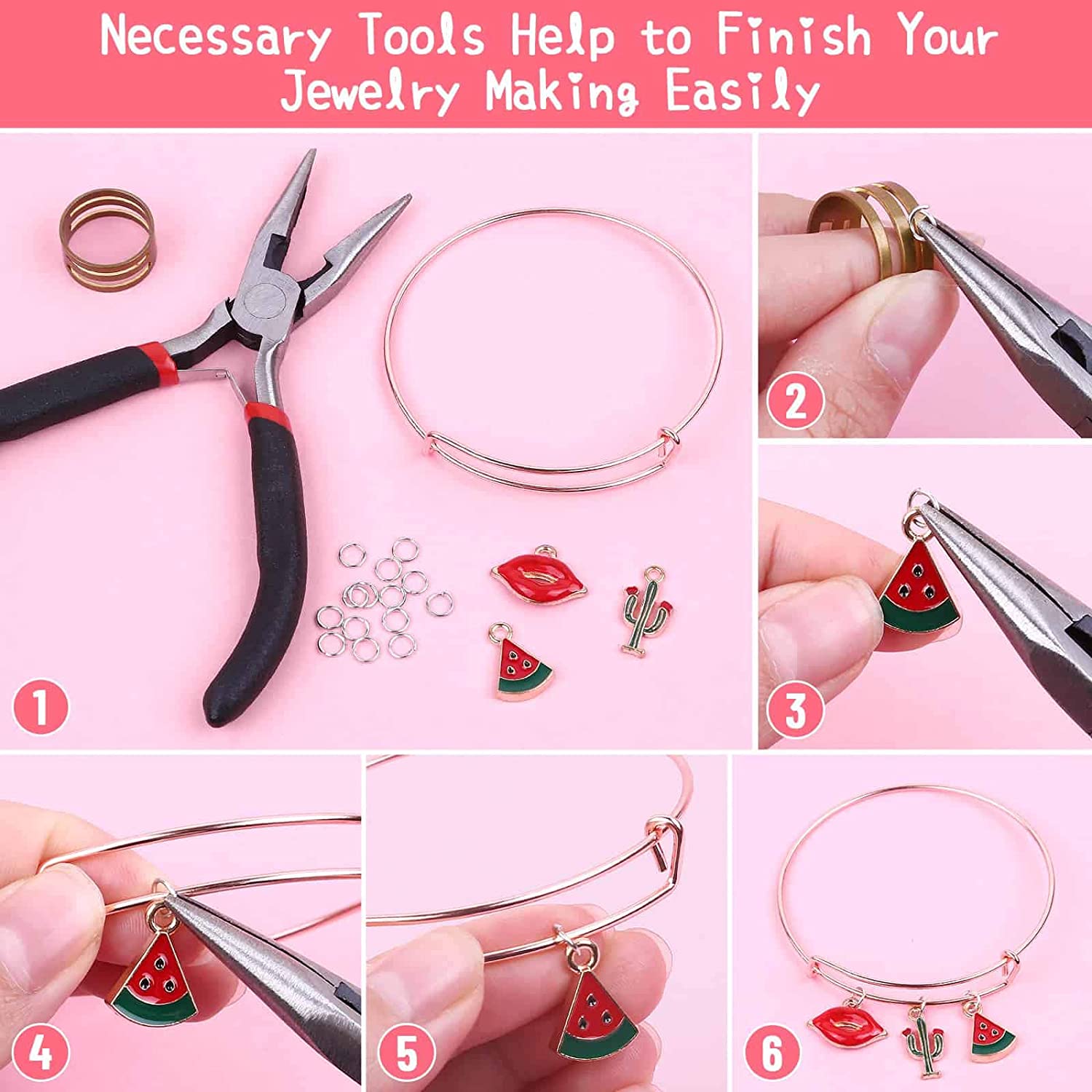 Necessary Tools Help to Finish Your Jewelry Making Easily

1

2

3

4

5

6