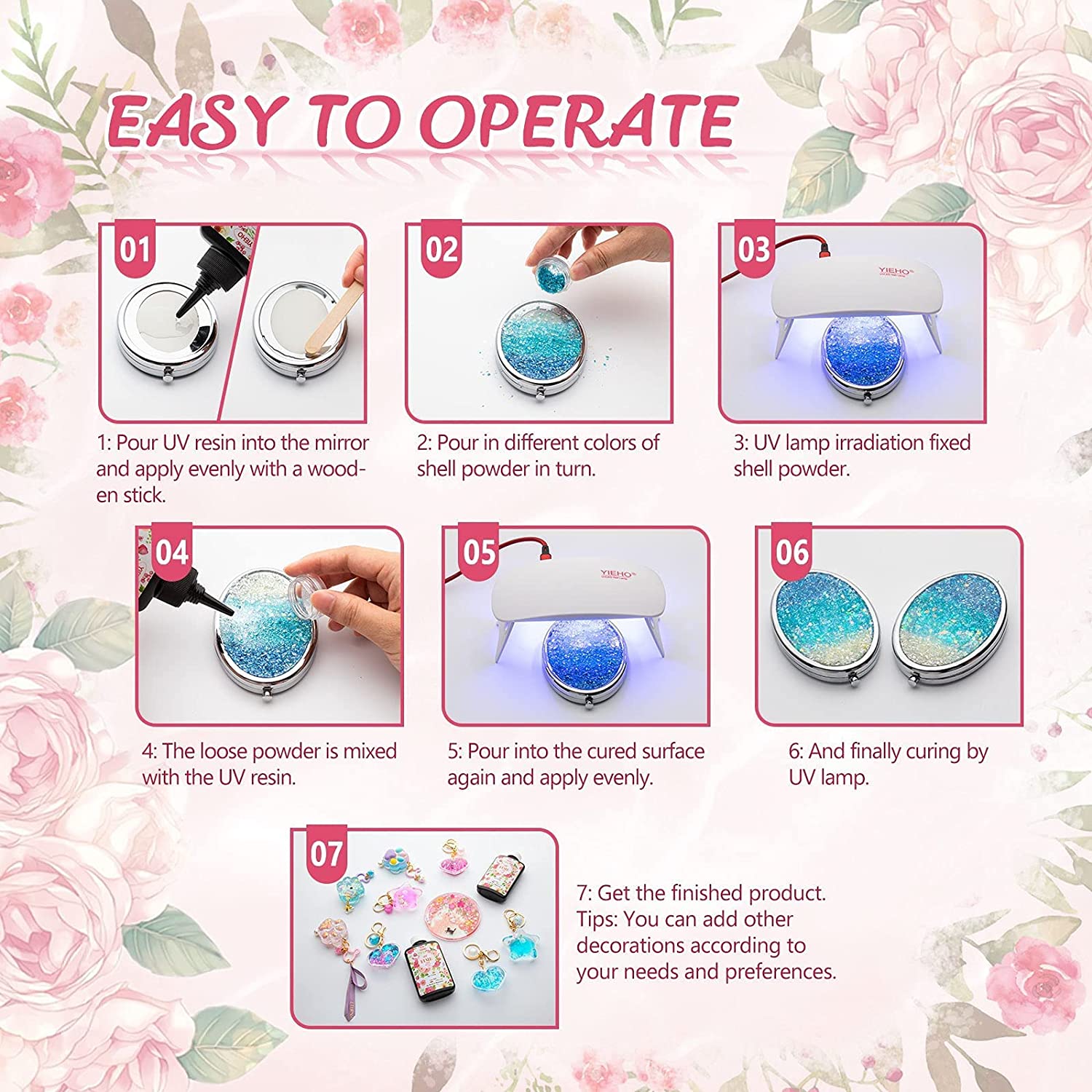 EASY TO OPERATE

01

1: Pour UV resin into the mirror and apply evenly with a wooden stick.

02

2: Pour in different colors of shell powder in turn.

03

YIEHO

3: UV lamp irradiation fixed shell powder.

04

4: The loose powder is mixed with the UV resin.

05

YIEHO

5: Pour into the cured surface again and apply evenly.

06

6: And finally curing by UV lamp.

07

7: Get the finished product. Tips: You can add other decorations according to your needs and preferences.