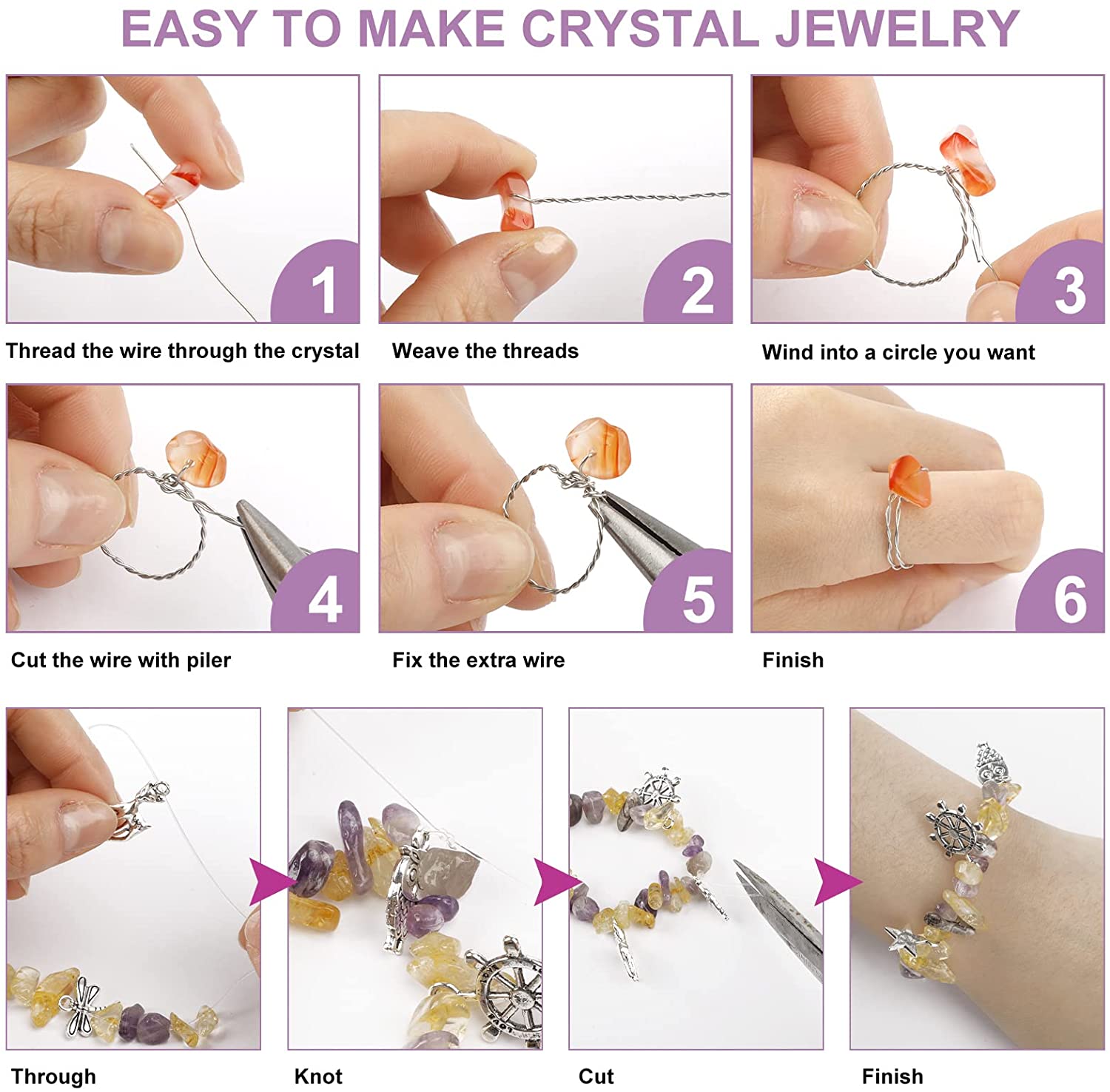 EASY TO MAKE CRYSTAL JEWELRY

1
Thread the wire through the crystal

2
Weave the threads

3
Wind into a circle you want

4
Cut the wire with piler

5
Fix the extra wire

6
Finish

Through

Knot

Cut

Finish