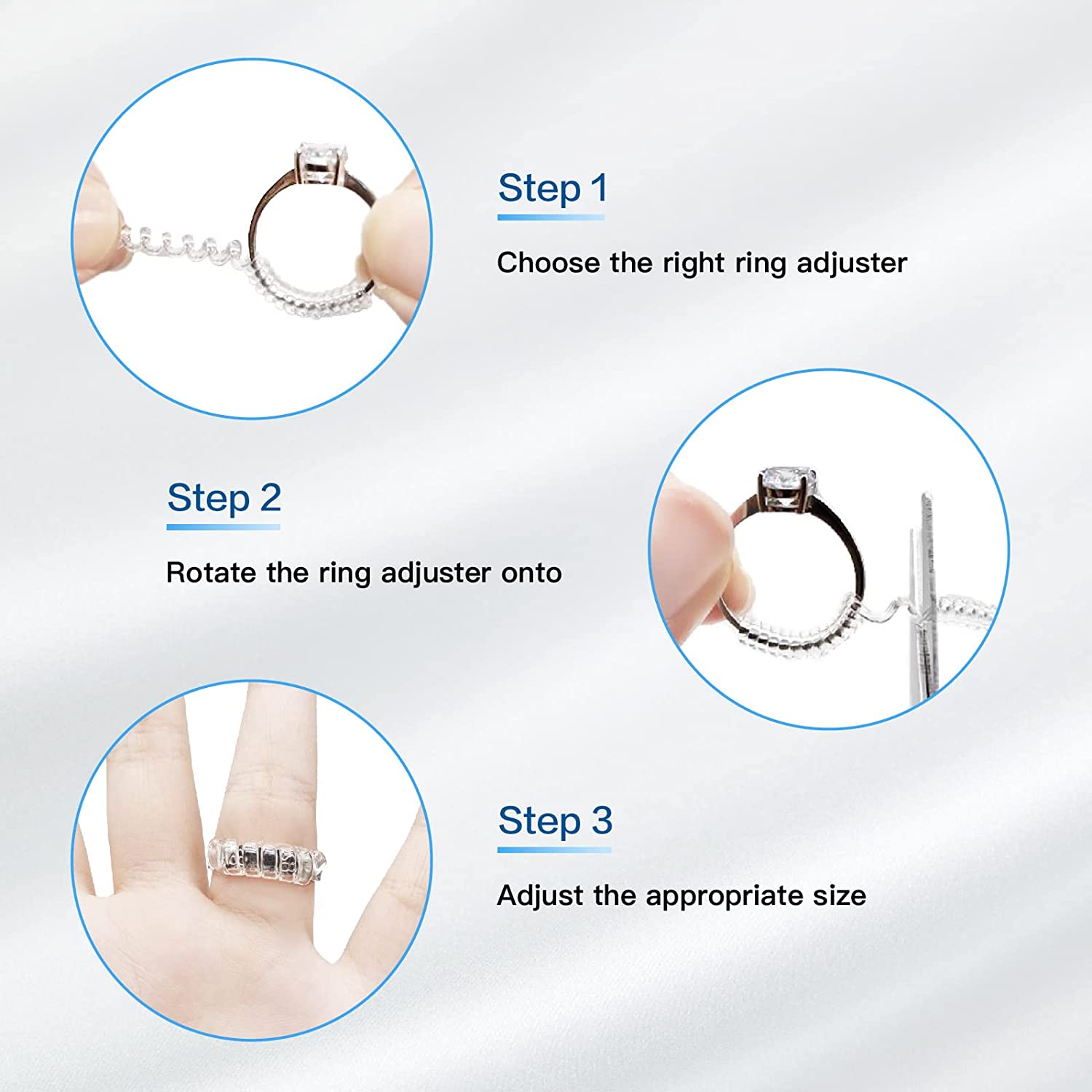 Step 1

Choose the right ring adjuster

Step 2

Rotate the ring adjuster onto

Step 3

Adjust the appropriate size