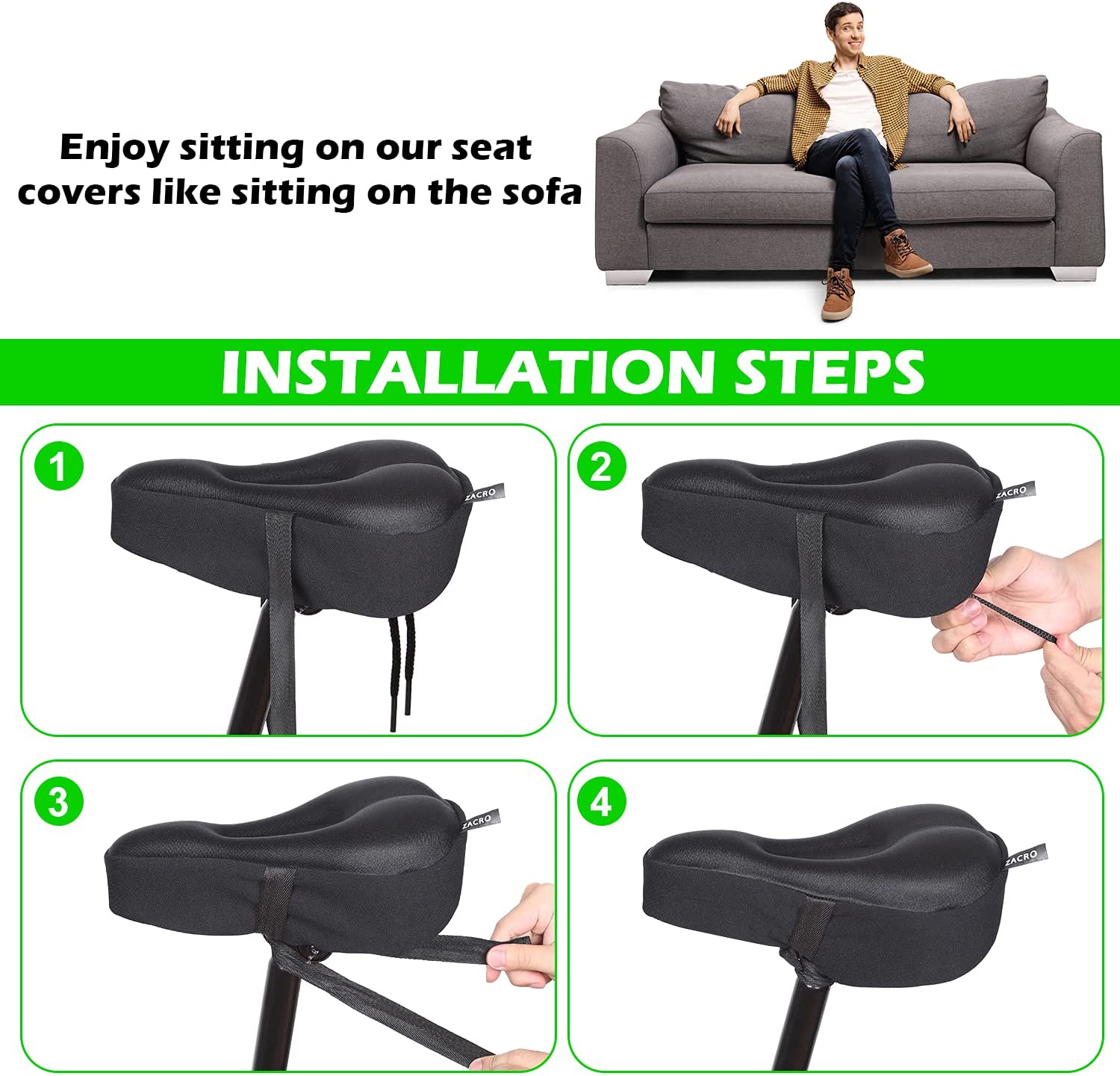 Enjoy sitting on our seat covers like sitting on the sofa

INSTALLATION STEPS

1
ZACRO

2
ZACRO

3
ZACRO

4
ZACRO