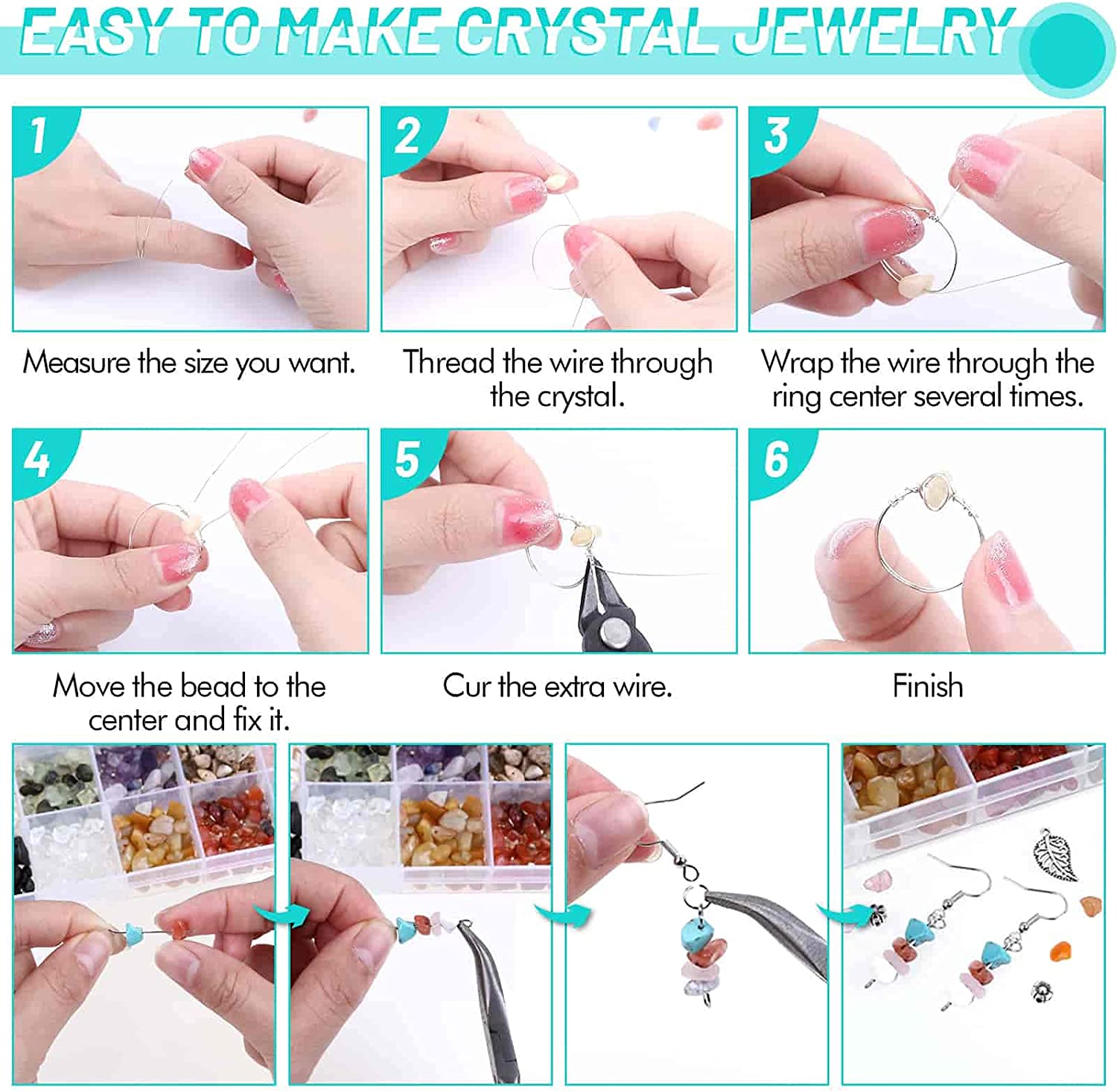 EASY TO MAKE CRYSTAL JEWELRY

1

Measure the size you want.

2

Thread the wire through the crystal.

3

Wrap the wire through the ring center several times.

4

Move the bead to the center and fix it.

5

Cur the extra wire.

6

Finish