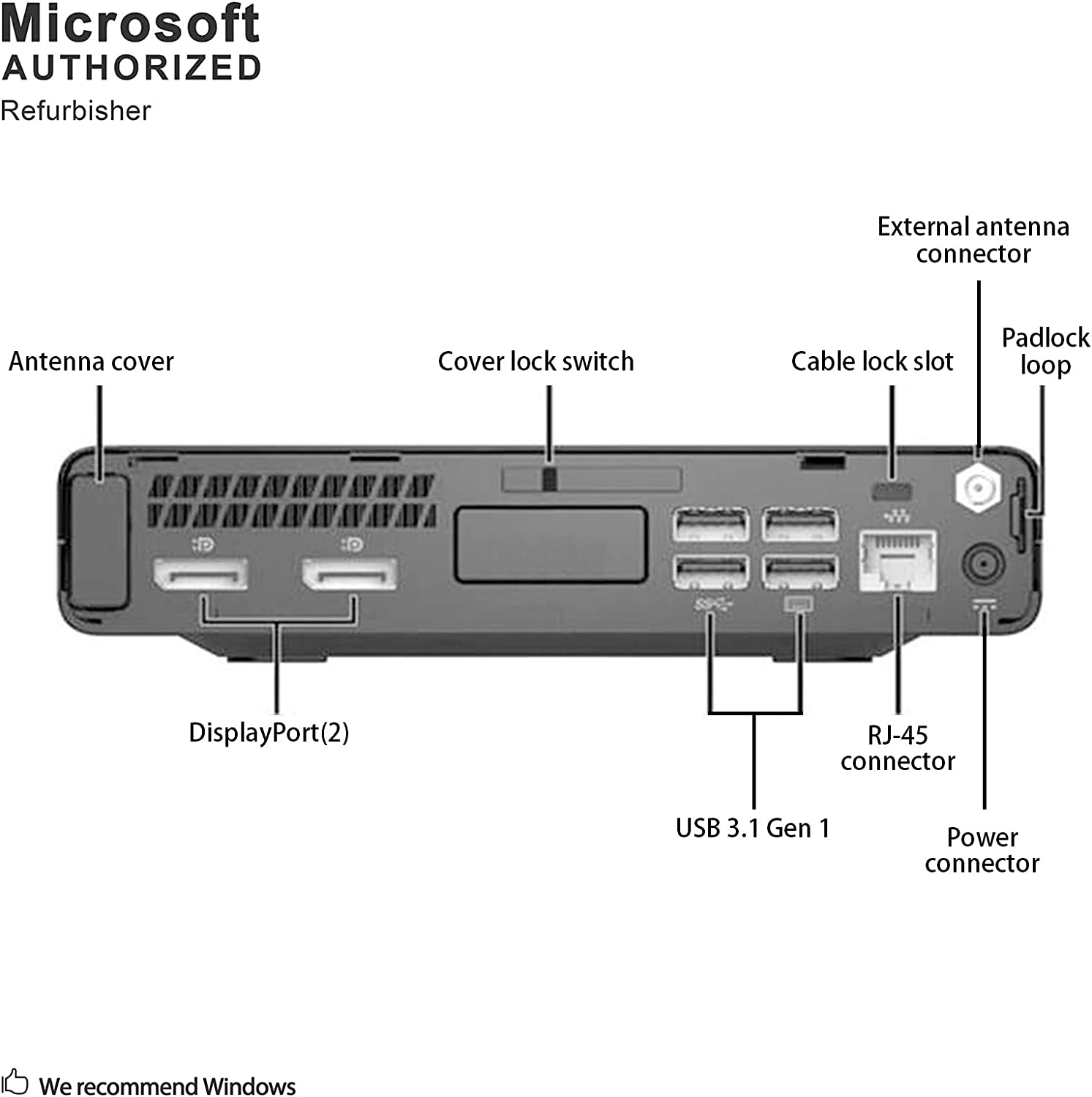 Microsoft
AUTHORIZED
Refurbisher

External antenna connector

Antenna cover

Cover lock switch

Cable lock slot

Padlock loop

DisplayPort(2)

RJ-45 connector

USB 3.1 Gen 1

Power connector

We recommend Windows